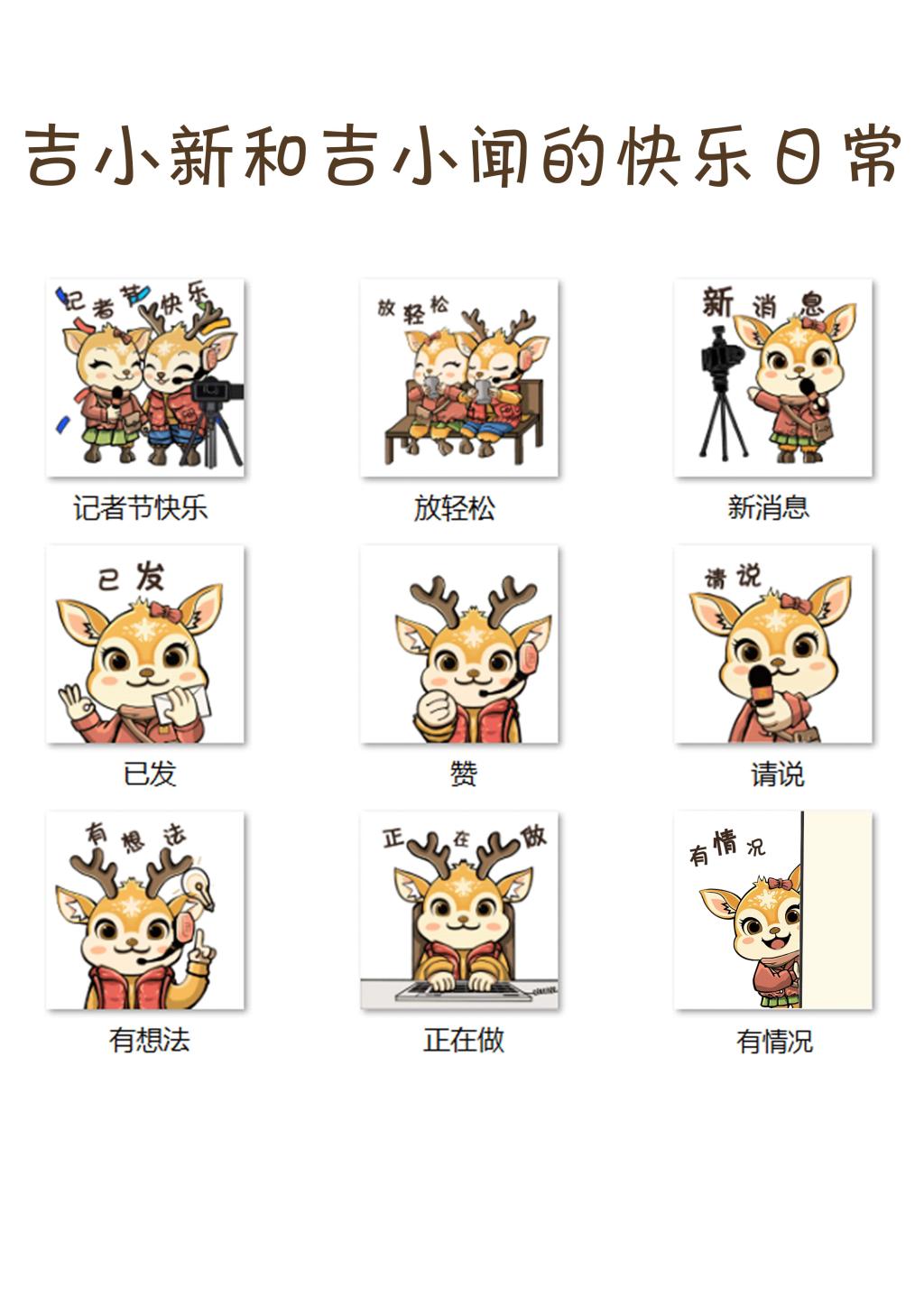 吉小新和吉小闻的快乐日常

记者节快乐

记者节快乐

放轻松

放轻松

新消息

新消息

已发

已发

赞

请说

请说

有想法

有想法

正在做

正在做

有情况

有情况